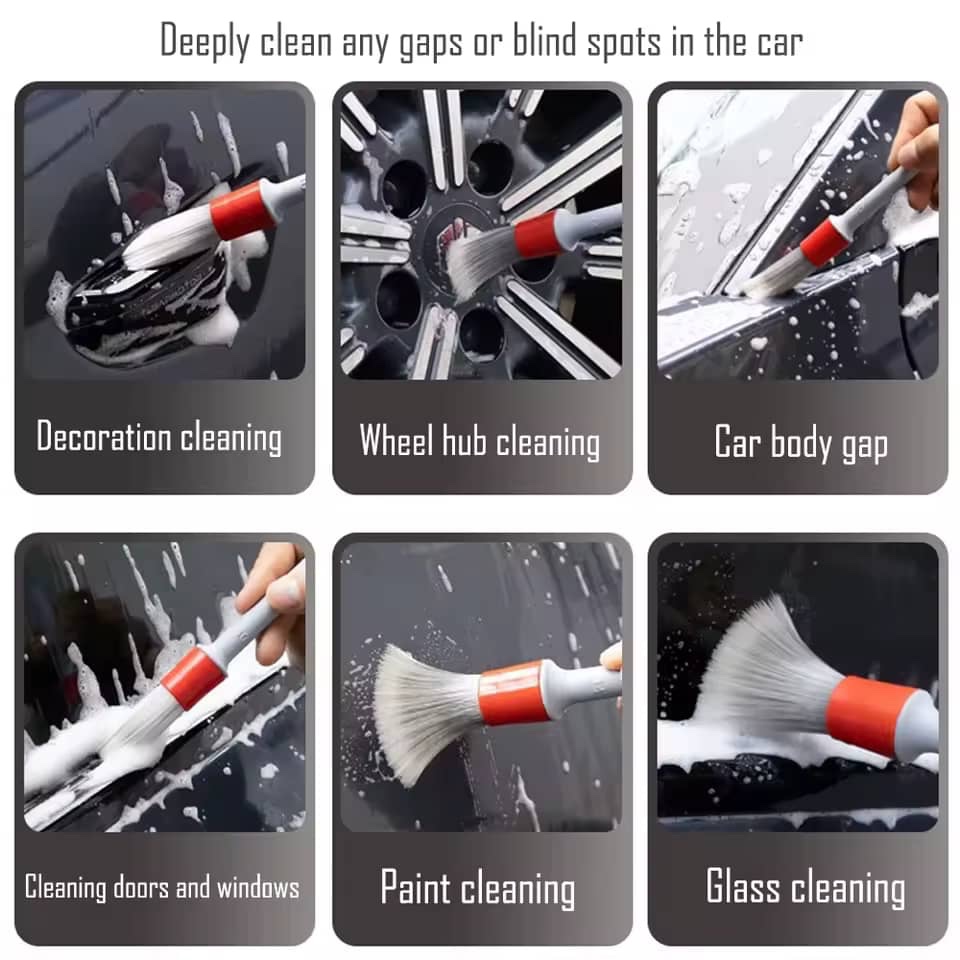 Deeply clean any gaps or blind spots in the car

Decoration cleaning

Wheel hub cleaning

Car body gap

Cleaning doors and windows

Paint cleaning

Glass cleaning